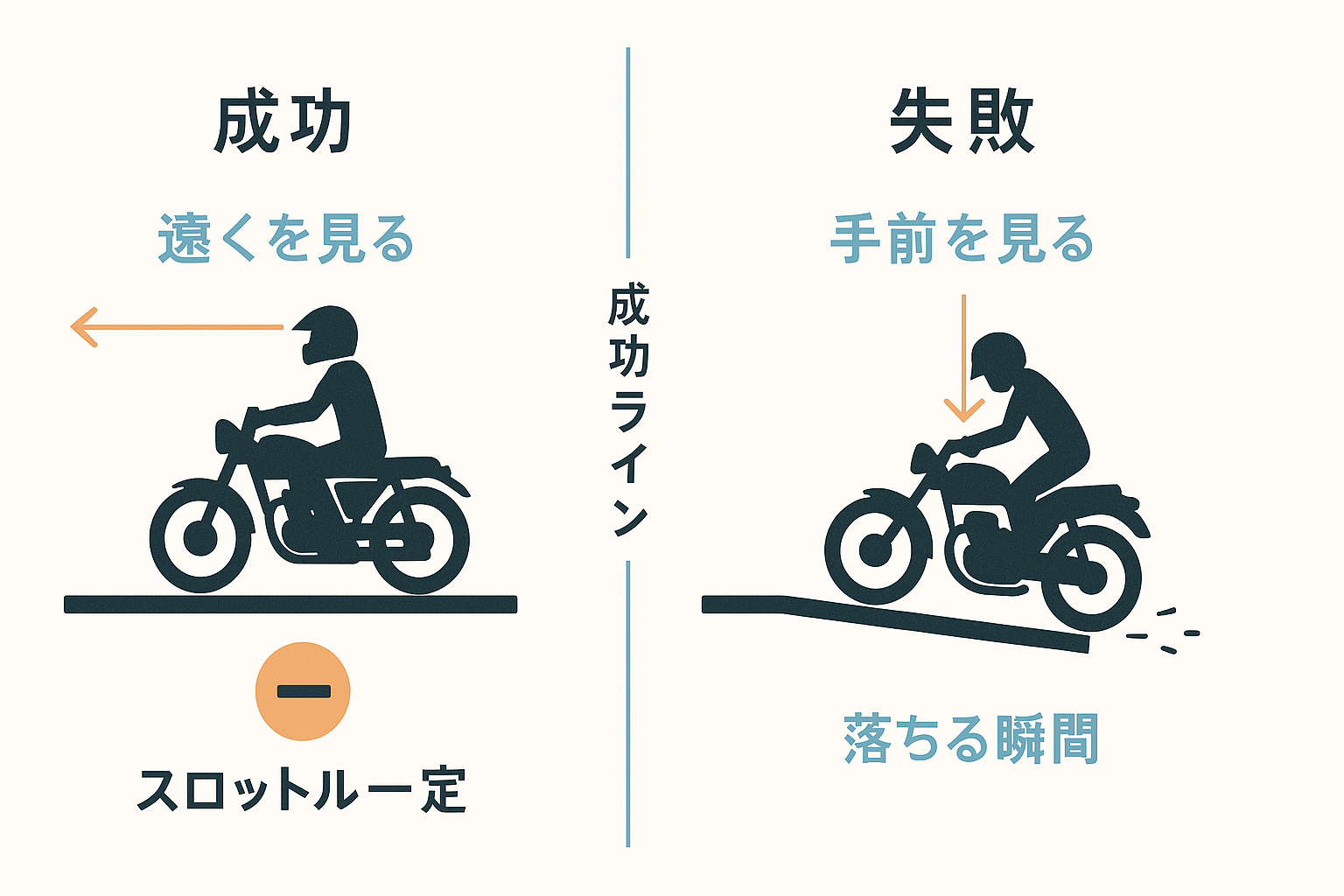 成功

遠くを見る

スロットル一定

成功ライン

失敗

手前を見る

落ちる瞬間